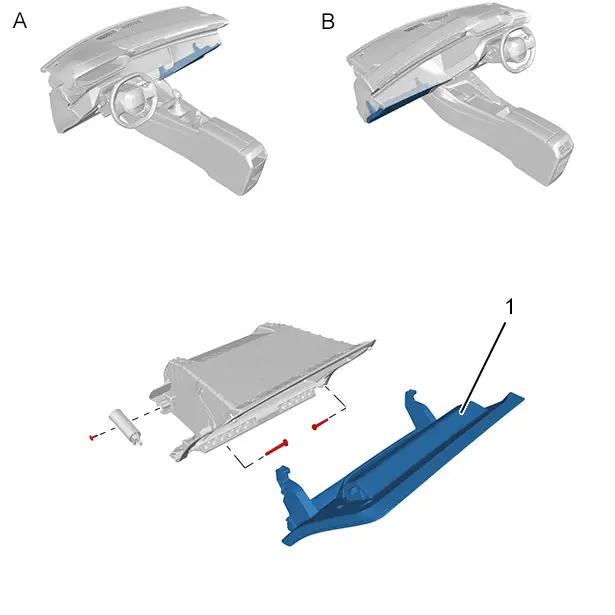 A

B

1