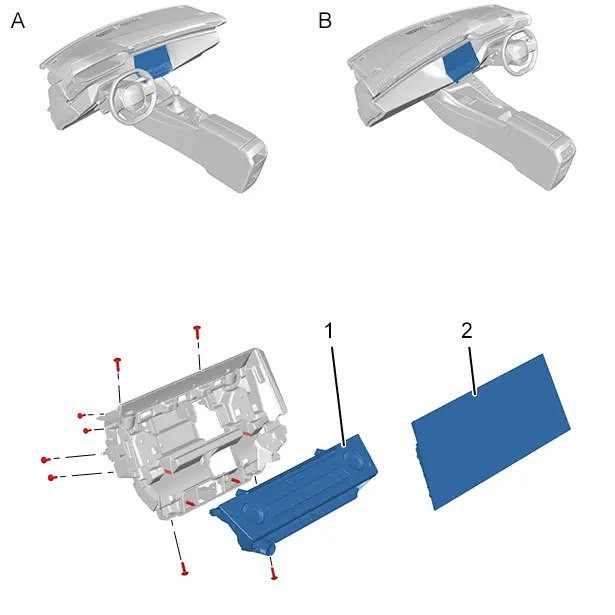 A

B

1

2